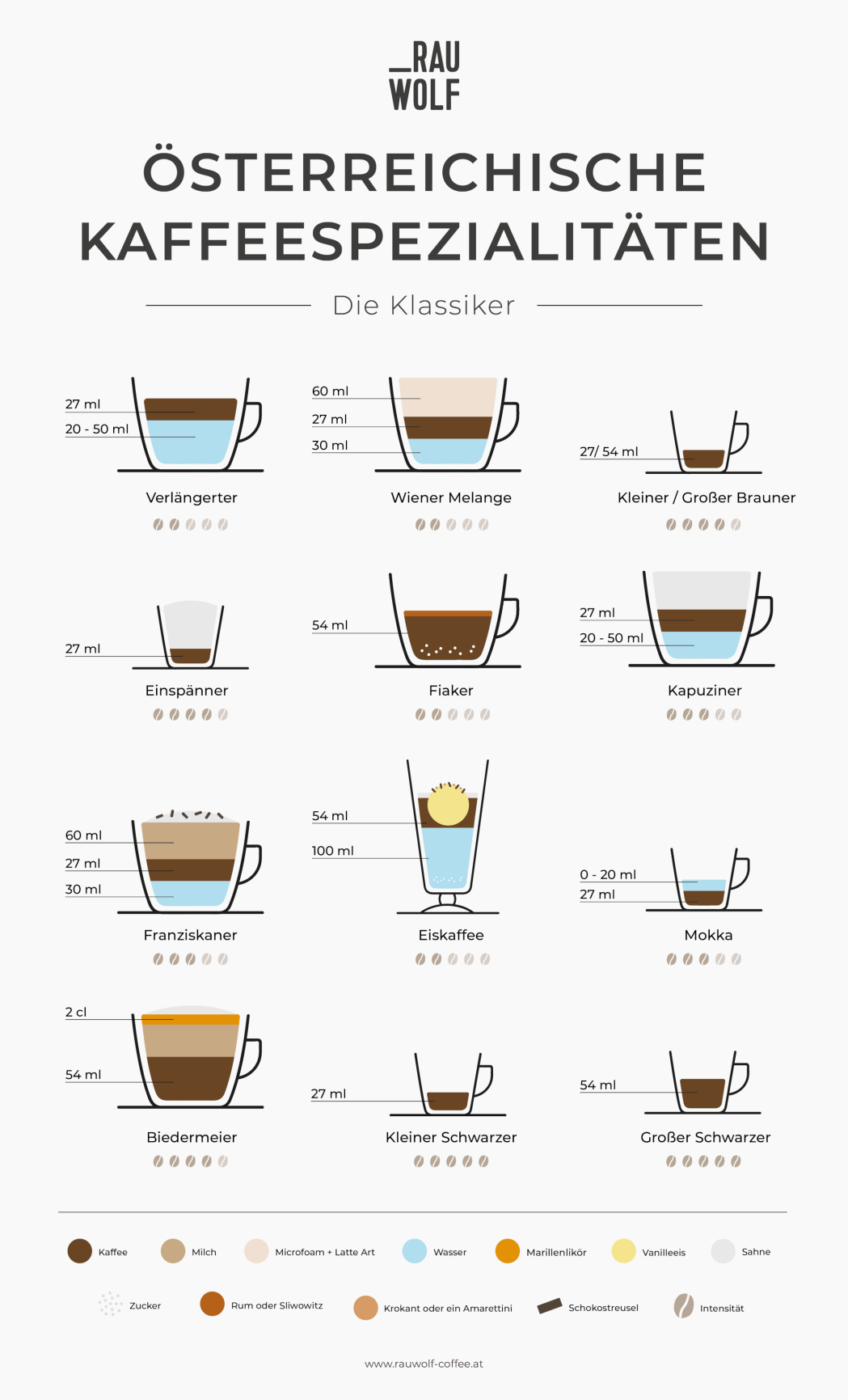 _RAU WOLF

ÖSTERREICHISCHE KAFFEESPEZIALITÄTEN

Die Klassiker

27 ml
20 - 50 ml
Verlängerter

60 ml
27 ml
30 ml
Wiener Melange

27/ 54 ml
Kleiner / Großer Brauner

27 ml
Einspänner

54 ml
Fiaker

27 ml
20 - 50 ml
Kapuziner

60 ml
27 ml
30 ml
Franziskaner

54 ml
100 ml
Eiskaffee

0 - 20 ml
27 ml
Mokka

2 cl
54 ml
Biedermeier

27 ml
Kleiner Schwarzer

54 ml
Großer Schwarzer

Kaffee
Milch
Microfoam + Latte Art
Wasser
Marillenlikör
Vanilleeis
Sahne
Zucker
Rum oder Sliwowitz
Krokant oder ein Amarettini
Schokostreusel
Intensität

www.rauwolf-coffee.at